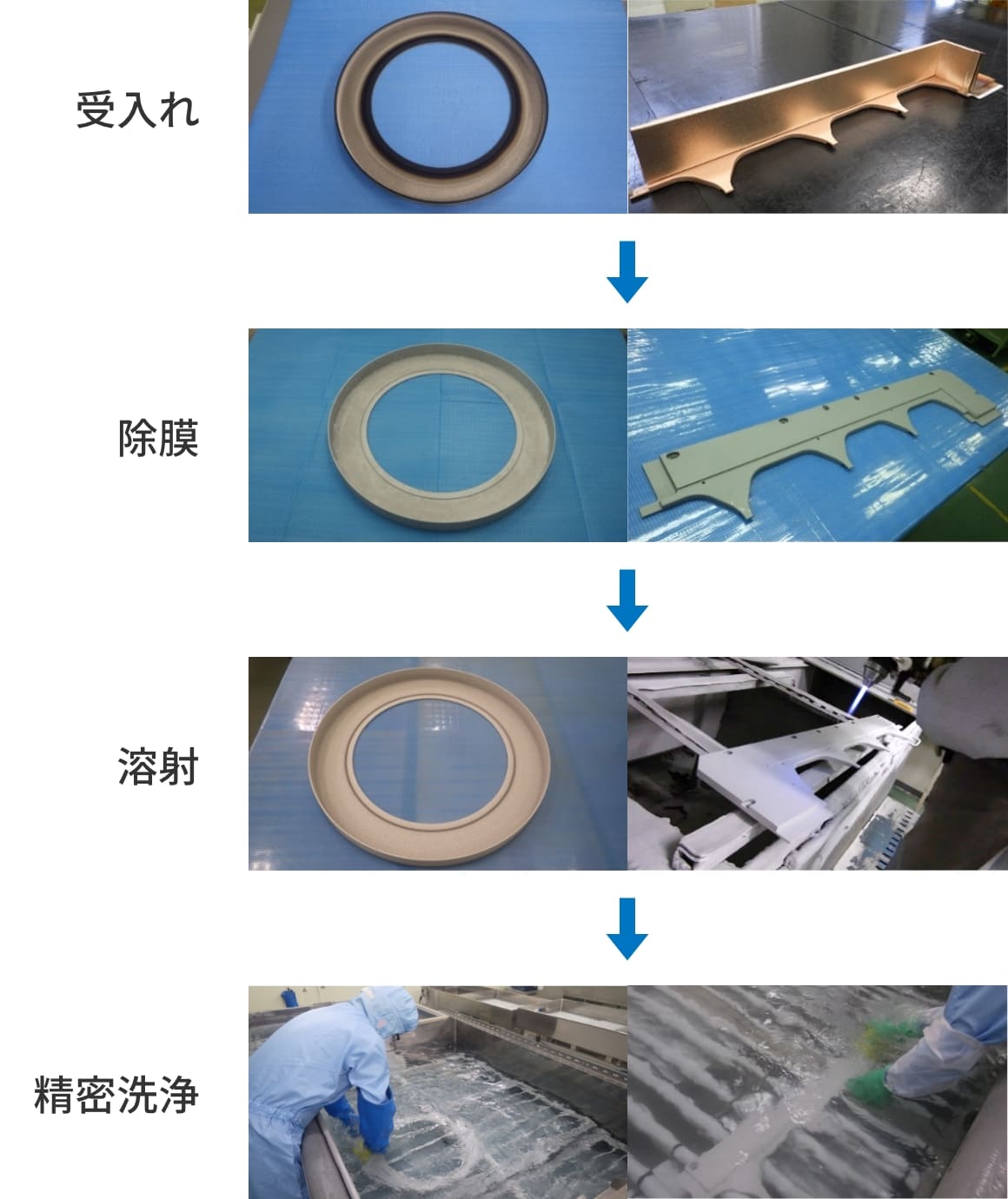 受入れ

除膜

溶射

精密洗浄